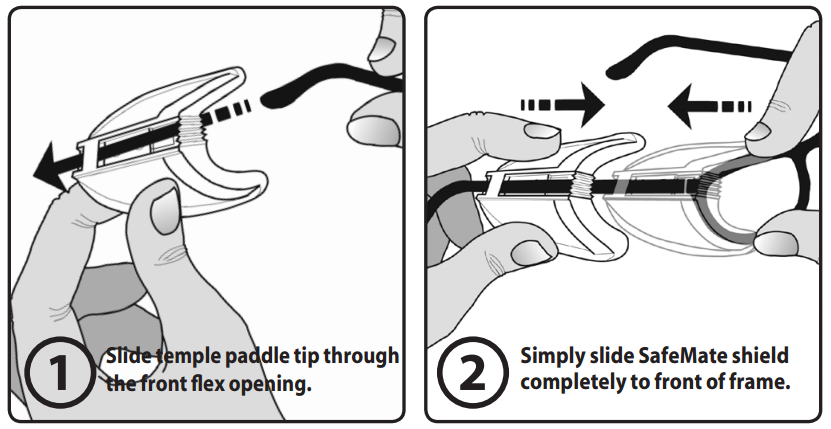 1 Slide temple paddle tip through the front flex opening.

2 Simply slide SafeMate shield completely to front of frame.